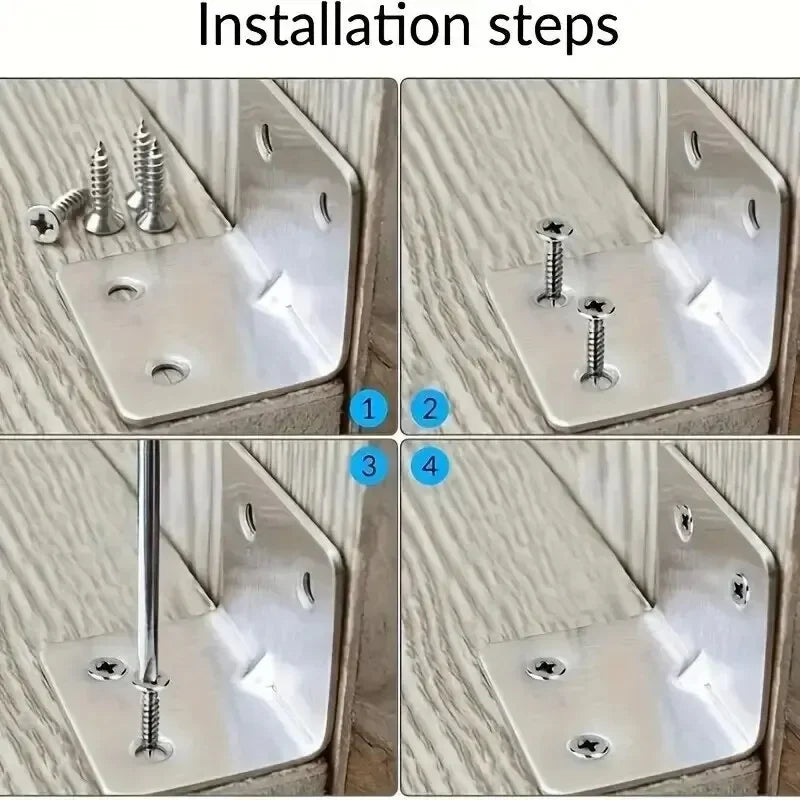 Installation steps

1

2

3

4